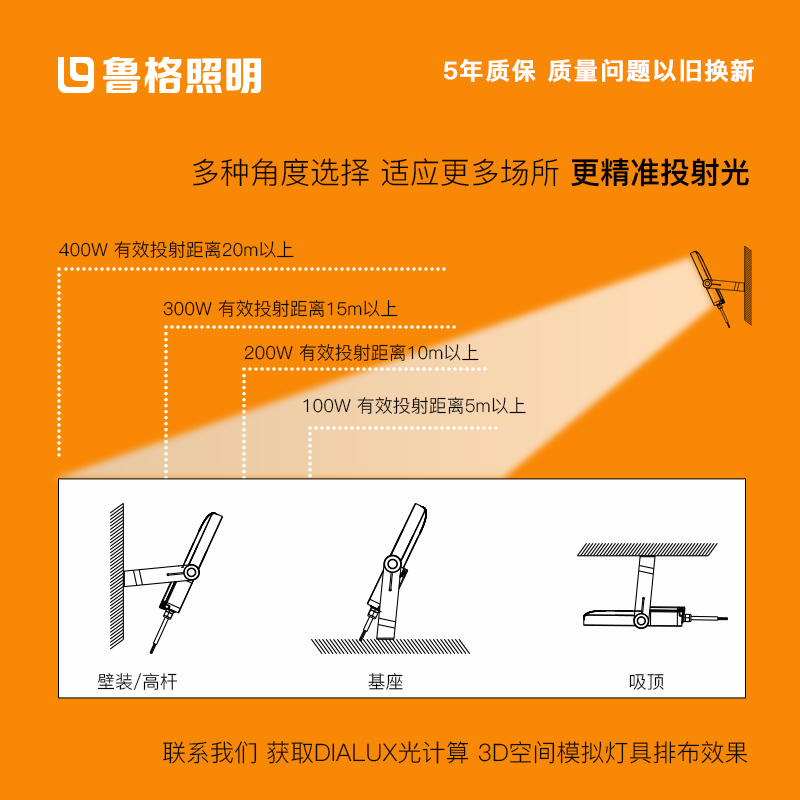 鲁格照明

5年质保 质量问题以旧换新

多种角度选择 适应更多场所 更精准投射光

400W 有效投射距离20m以上

300W 有效投射距离15m以上

200W 有效投射距离10m以上

100W 有效投射距离5m以上

壁装/高杆

基座

吸顶

联系我们 获取DIALUX光计算 3D空间模拟灯具排布效果