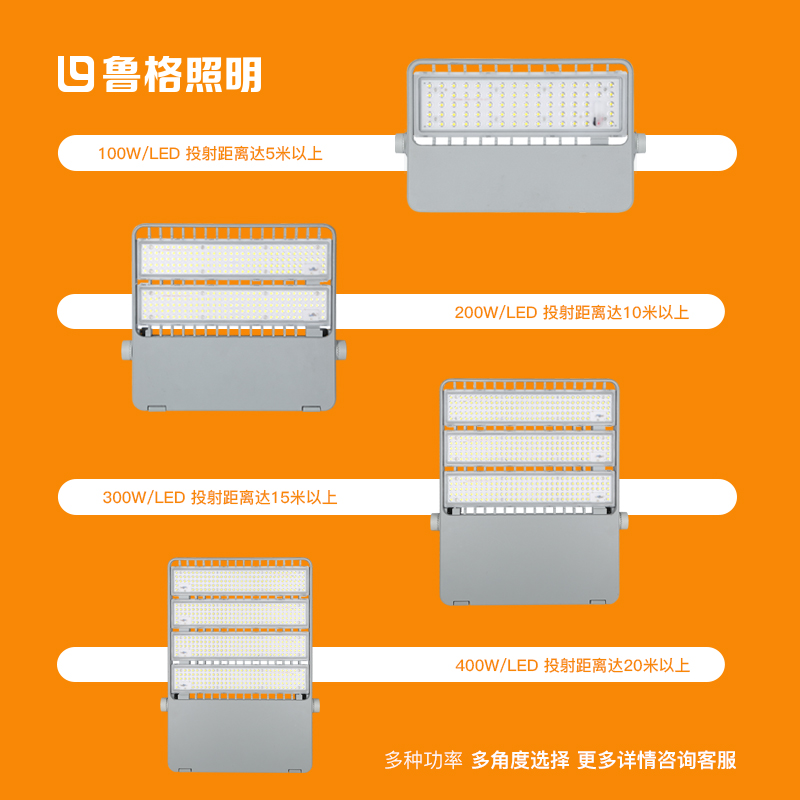 鲁格照明

100W/LED 投射距离达5米以上

200W/LED 投射距离达10米以上

300W/LED 投射距离达15米以上

400W/LED 投射距离达20米以上

多种功率 多角度选择 更多详情咨询客服