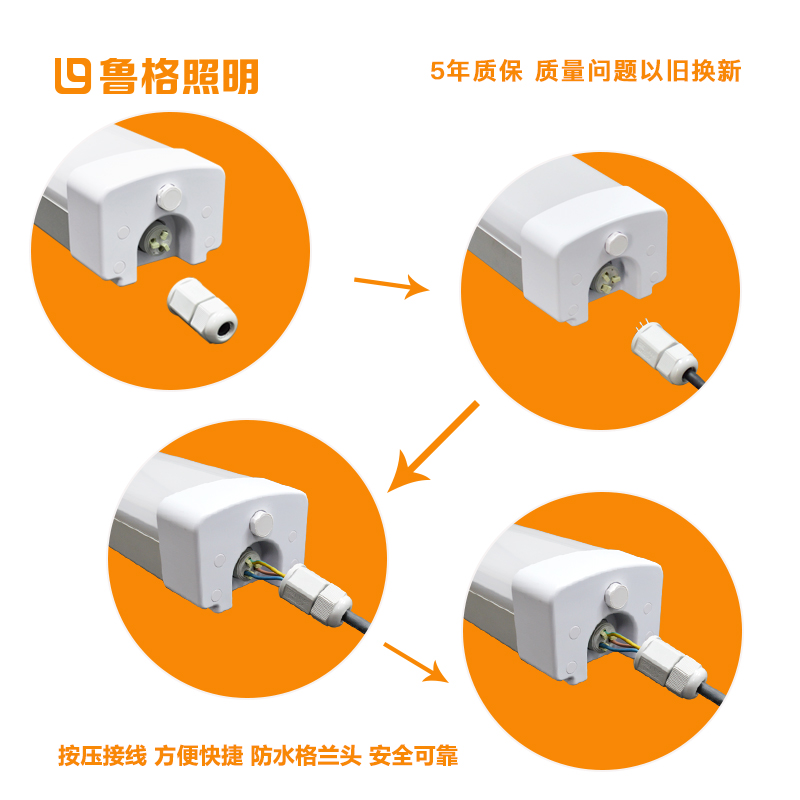 鲁格照明

5年质保 质量问题以旧换新

按压接线 方便快捷 防水格兰头 安全可靠