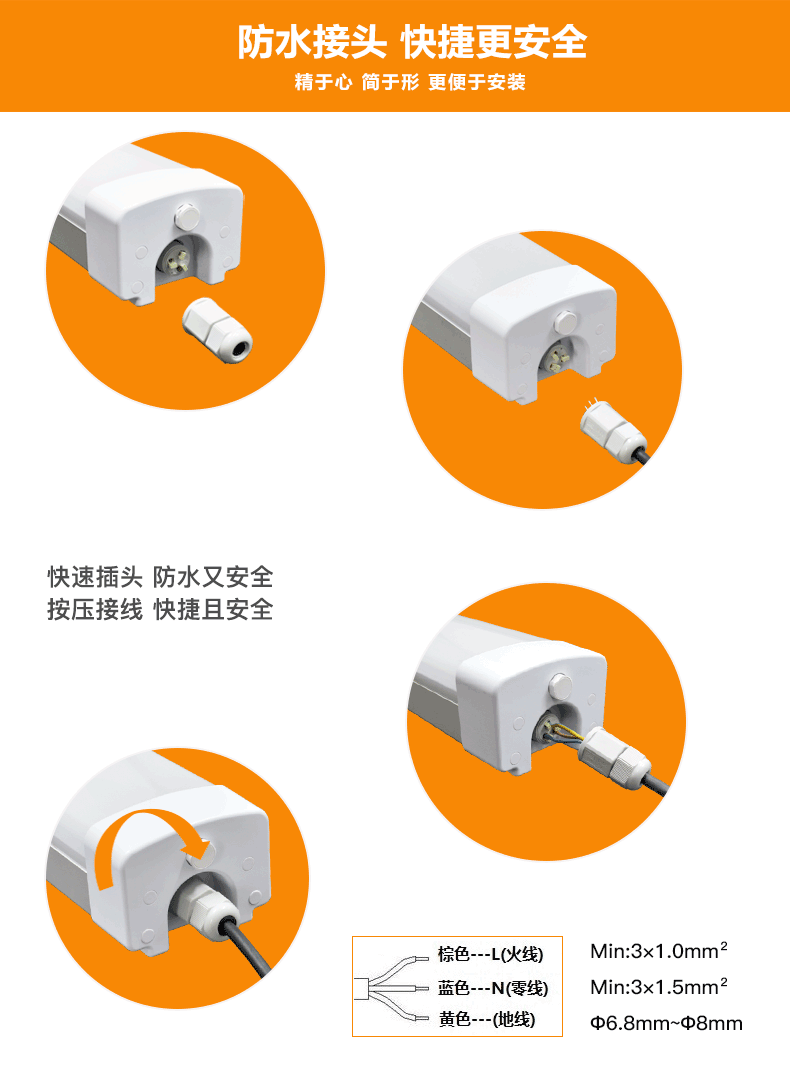 防水接头 快捷更安全

精于心 简于形 更便于安装

快速插头 防水又安全
按压接线 快捷且安全

棕色---L(火线)
蓝色---N(零线)
黄色---(地线)

Min:3×1.0mm$^2$
Min:3×1.5mm$^2$
Φ6.8mm~Φ8mm