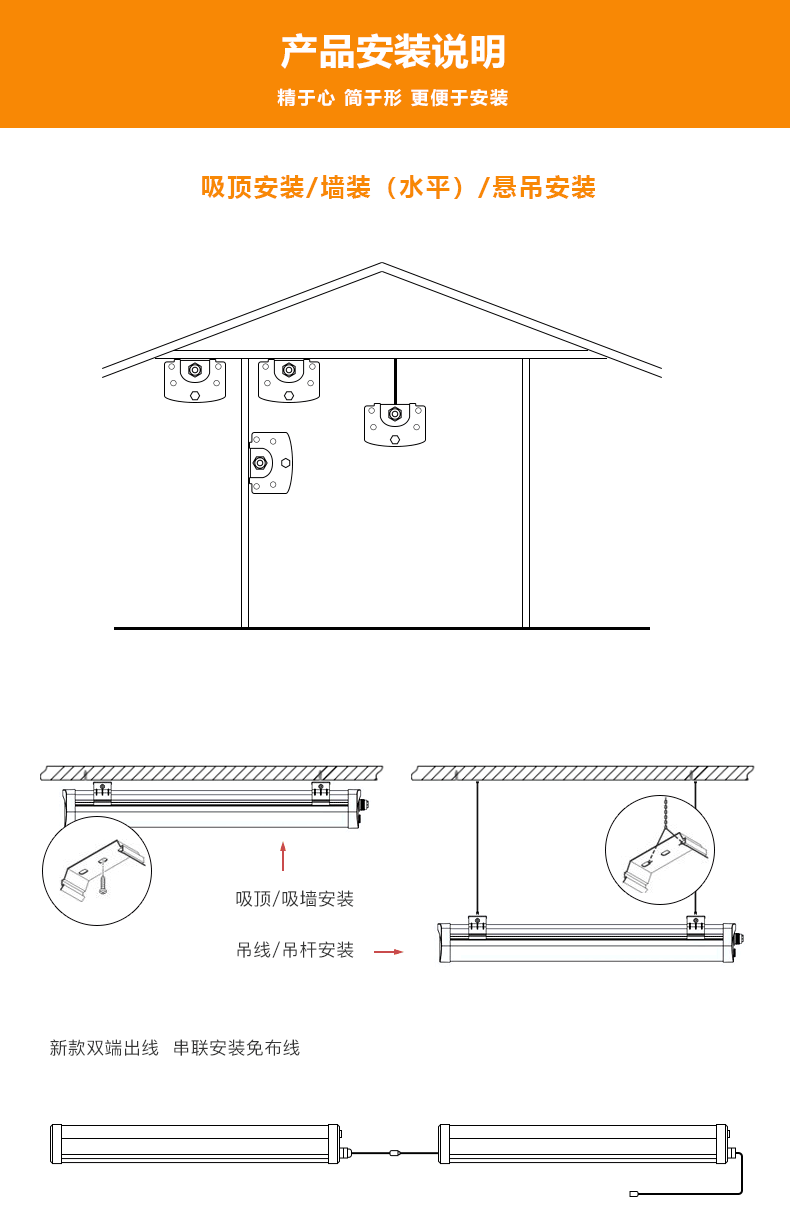 产品安装说明

精于心 简于形 更便于安装

吸顶安装/墙装（水平）/悬吊安装

吸顶/吸墙安装

吊线/吊杆安装

新款双端出线 串联安装免布线