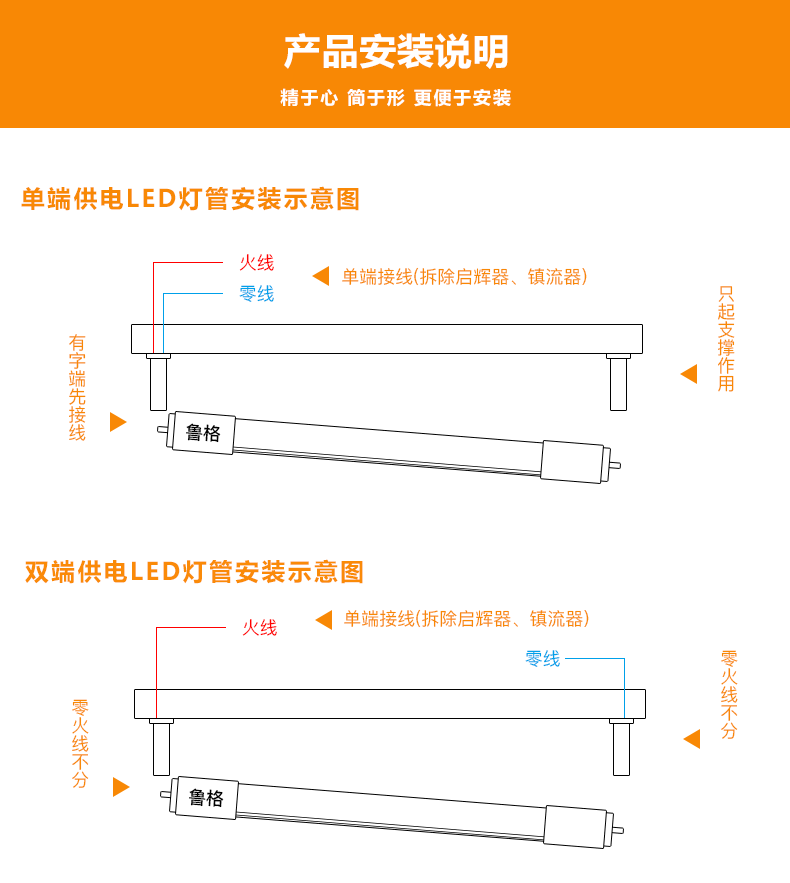 产品安装说明

精于心 简于形 更便于安装

单端供电LED灯管安装示意图

火线

零线

单端接线(拆除启辉器、镇流器)

有字端先接线

只起支撑作用

鲁格

双端供电LED灯管安装示意图

火线

单端接线(拆除启辉器、镇流器)

零线

零火线不分

零火线不分

鲁格