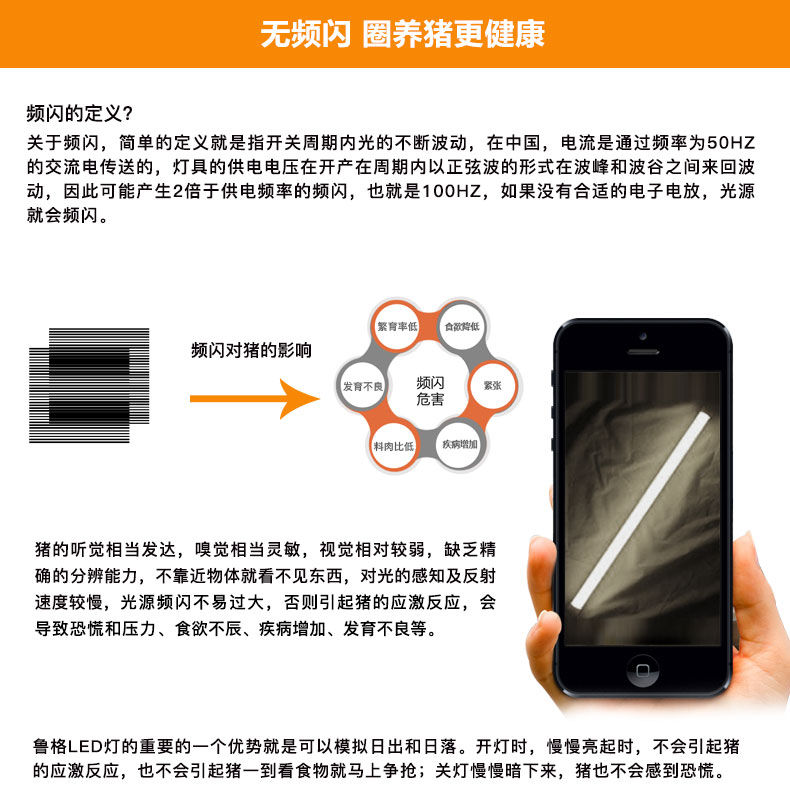 无频闪 圈养猪更健康

频闪的定义?

关于频闪，简单的定义就是指开关周期内光的不断波动，在中国，电流是通过频率为50HZ的交流电传送的，灯具的供电电压在开产在周期内以正弦波的形式在波峰和波谷之间来回波动，因此可能产生2倍于供电频率的频闪，也就是100HZ，如果没有合适的电子电放，光源就会频闪。

频闪对猪的影响

繁育率低
食欲降低
紧张
疾病增加
料肉比低
发育不良
频闪危害

猪的听觉相当发达，嗅觉相当灵敏，视觉相对较弱，缺乏精确的分辨能力，不靠近物体就看不见东西，对光的感知及反射速度较慢，光源频闪不易过大，否则引起猪的应激反应，会导致恐慌和压力、食欲不辰、疾病增加、发育不良等。

鲁格LED灯的重要的一个优势就是可以模拟日出和日落。开灯时，慢慢亮起时，不会引起猪的应激反应，也不会引起猪一到看食物就马上争抢；关灯慢慢暗下来，猪也不会感到恐慌。