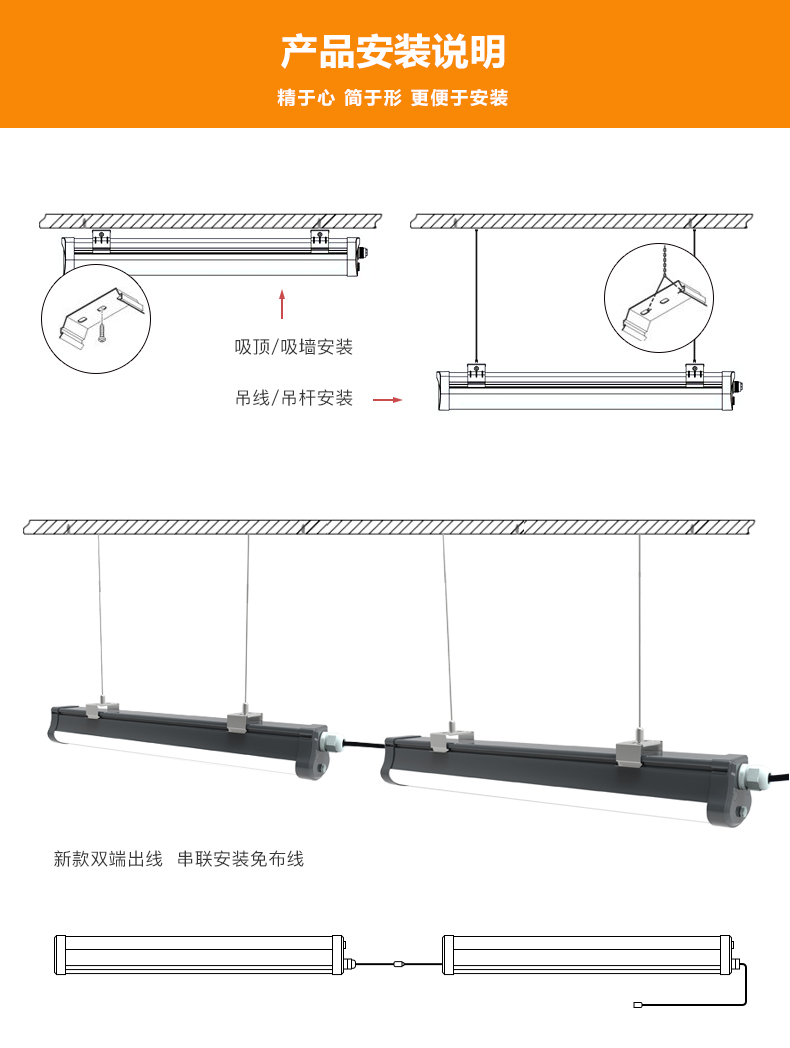 产品安装说明

精于心 简于形 更便于安装

吸顶/吸墙安装

吊线/吊杆安装

新款双端出线 串联安装免布线