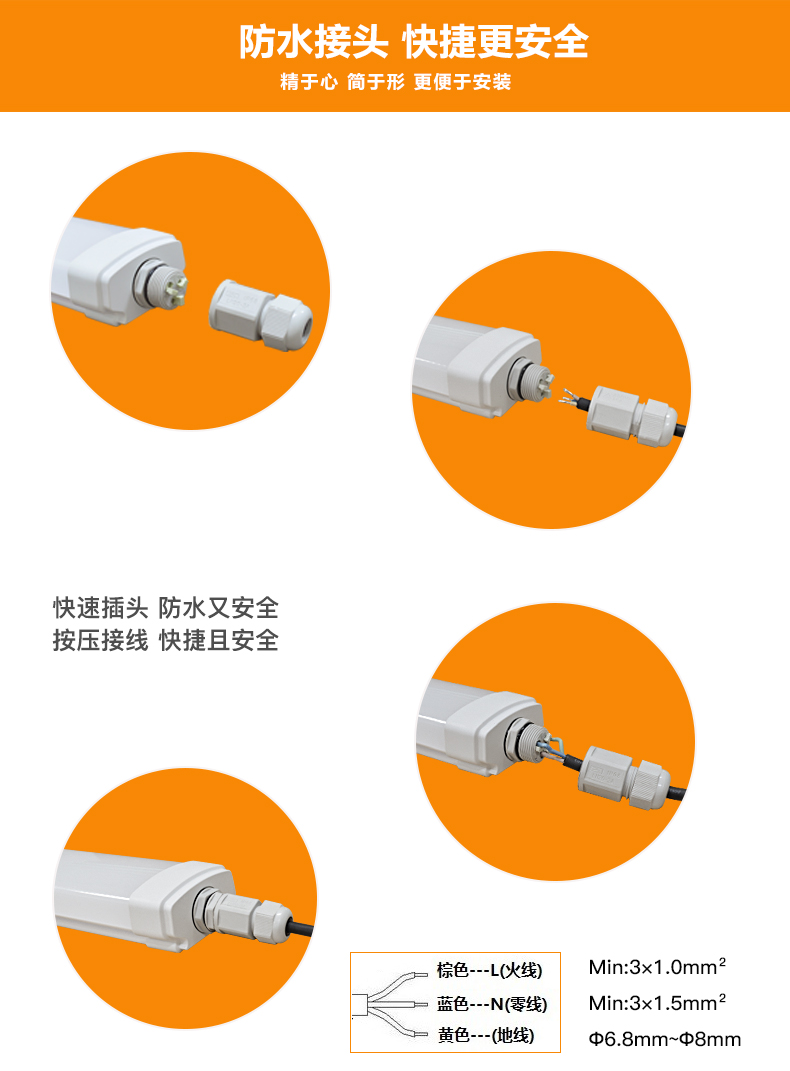 防水接头 快捷更安全

精于心 简于形 更便于安装

快速插头 防水又安全
按压接线 快捷且安全

棕色---L(火线)
蓝色---N(零线)
黄色---(地线)

Min:3×1.0mm$^2$
Min:3×1.5mm$^2$
Φ6.8mm~Φ8mm